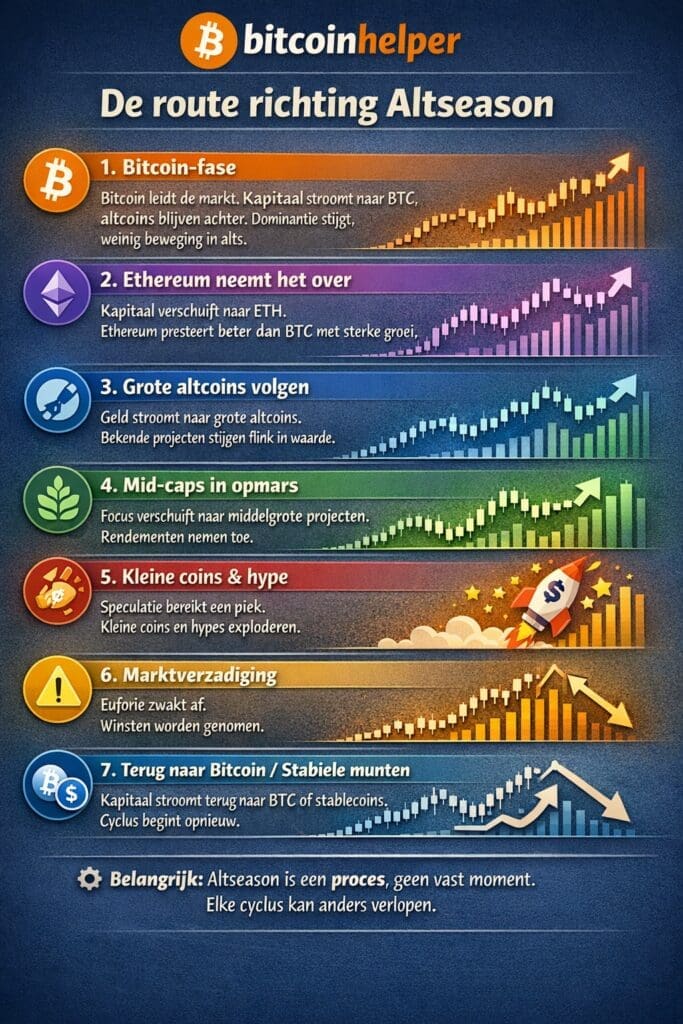 bitcoinhelper

De route richting Altseason

1. Bitcoin-fase

Bitcoin leidt de markt. Kapitaal stroomt naar BTC, altcoins blijven achter. Dominantie stijgt, weinig beweging in alts.

2. Ethereum neemt het over

Kapitaal verschuift naar ETH. Ethereum presteert beter dan BTC met sterke groei.

3. Grote altcoins volgen

Geld stroomt naar grote altcoins. Bekende projecten stijgen flink in waarde.

4. Mid-caps in opmars

Focus verschuift naar middelgrote projecten. Rendementen nemen toe.

5. Kleine coins & hype

Speculatie bereikt een piek. Kleine coins en hypes exploderen.

6. Marktverzadiging

Euforie zwakt af. Winsten worden genomen.

7. Terug naar Bitcoin / Stabiele munten

Kapitaal stroomt terug naar BTC of stablecoins. Cyclus begint opnieuw.

Belangrijk: Altseason is een proces, geen vast moment. Elke cyclus kan anders verlopen.