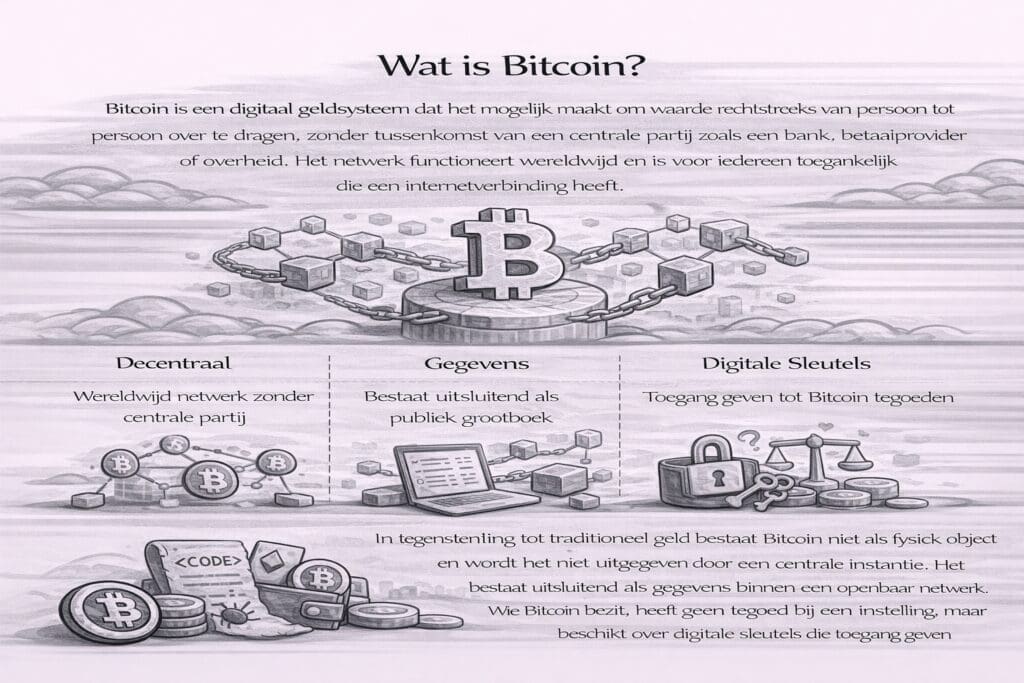 Wat is Bitcoin?

Bitcoin is een digitaal geldsysteem dat het mogelijk maakt om waarde rechtstreeks van persoon tot persoon over te dragen, zonder tussenkomst van een centrale partij zoals een bank, betaaiprovider of overheid. Het netwerk functioneert wereldwijd en is voor iedereen toegankelijk die een internetverbinding heeft.

Decentraal

Wereldwijd netwerk zonder centrale partij

Gegevens

Bestaat uitsluitend als publiek grootboek

Digitale Sleutels

Toegang geven tot Bitcoin tegoeden

<CODE>

In tegenstenling tot traditioneel geld bestaat Bitcoin niet als fysick object en wordt het niet uitgegeven door een centrale instantie. Het bestaat uitsluitend als gegevens binnen een openbaar netwerk. Wie Bitcoin bezit, heeft geen tegoed bij een instelling, maar beschikt over digitale sleutels die toegang geven