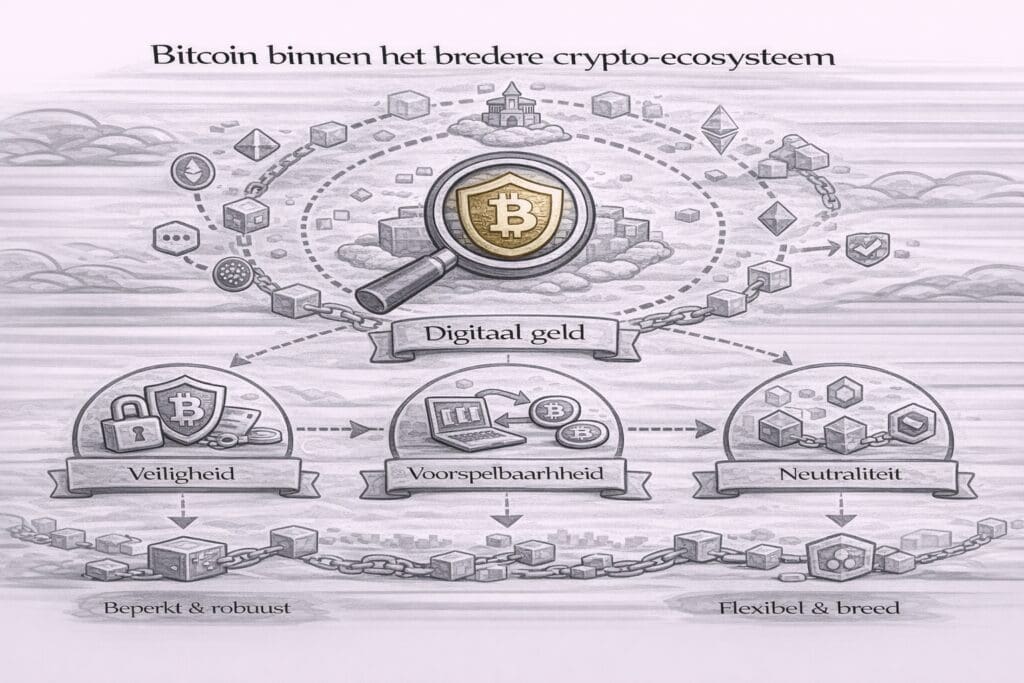 Bitcoin binnen het bredere crypto-ecosysteem

Digitaal geld

Veiligheid

Voorspelbaarhheid

Neutraliteit

Beperkt & robuust

Flexibel & breed