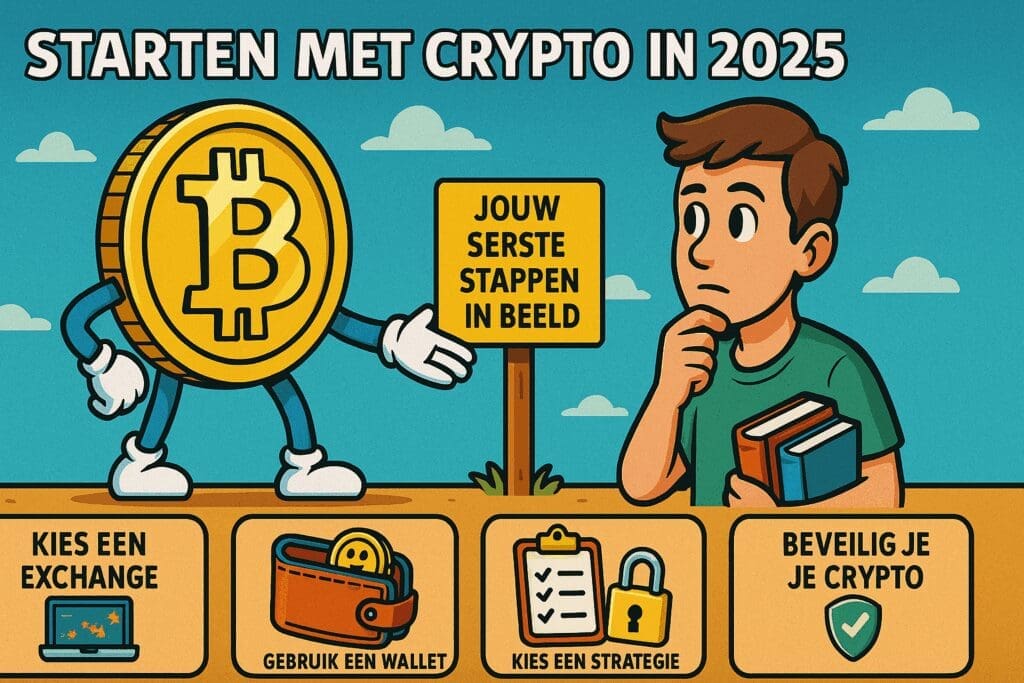 STARTEN MET CRYPTO IN 2025

JOUW SERSTE STAPPEN IN BEELD

KIES EEN EXCHANGE

GEBRUIK EEN WALLET

KIES EEN STRATEGIE

BEVEILIG JE JE CRYPTO